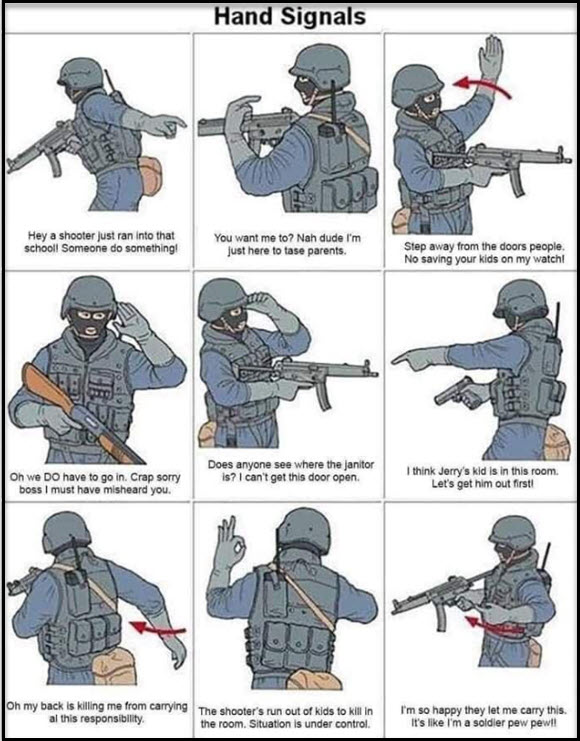 Hand Signals

Hey a shooter just ran into that school! Someone do something!

You want me to? Nah dude I'm just here to tase parents.

Step away from the doors people. No saving your kids on my watch!

Oh we DO have to go in. Crap sorry boss I must have misheard you.

Does anyone see where the janitor is? I can't get this door open.

I think Jerry's kid is in this room. Let's get him out first!

Oh my back is killing me from carrying al this responsibility.

The shooter's run out of kids to kill in the room. Situation is under control.

I'm so happy they let me carry this. It's like I'm a soldier pew pew!!